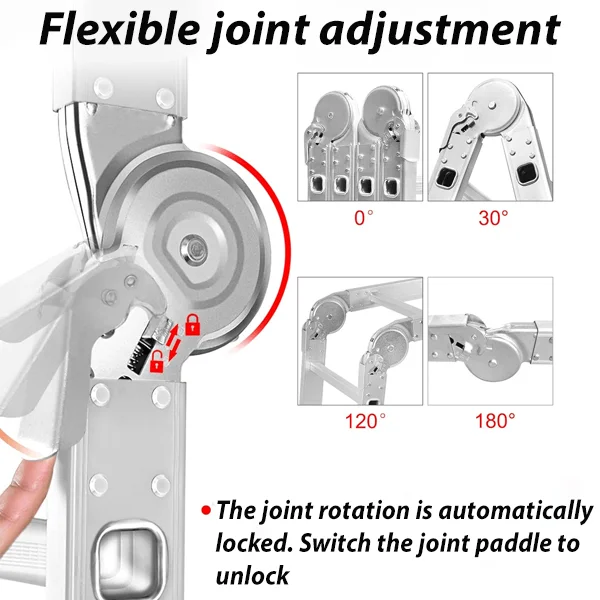 Flexible joint adjustment

0°

30°

120°

180°

• The joint rotation is automatically locked. Switch the joint paddle to unlock