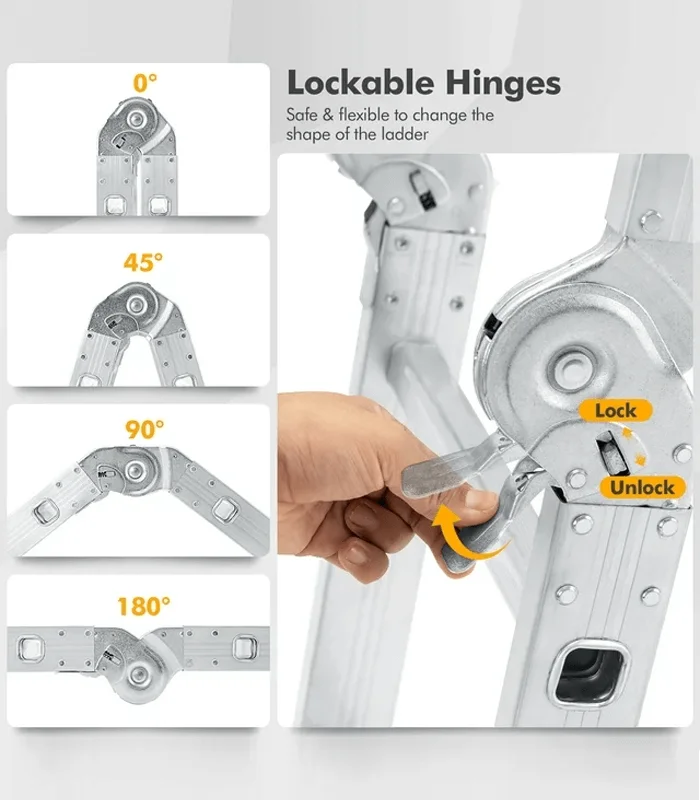 0°

45°

90°

180°

Lockable Hinges

Safe & flexible to change the shape of the ladder

Lock

Unlock